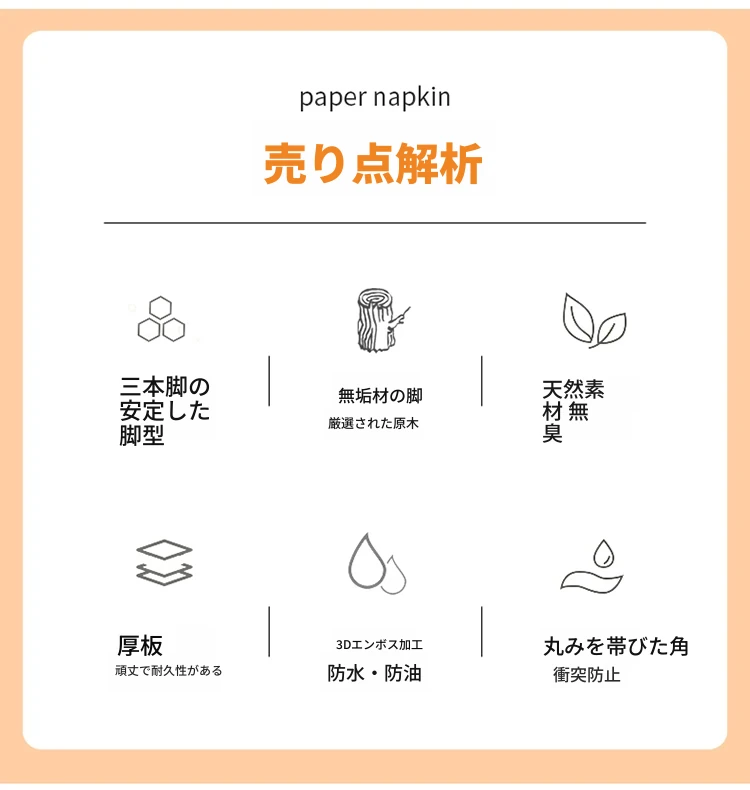 paper napkin

売り点解析

三本脚の安定した脚型

無垢材の脚

厳選された原木

天然素材 無臭

厚板

頑丈で耐久性がある

3Dエンボス加工

防水・防油

丸みを帯びた角

衝突防止