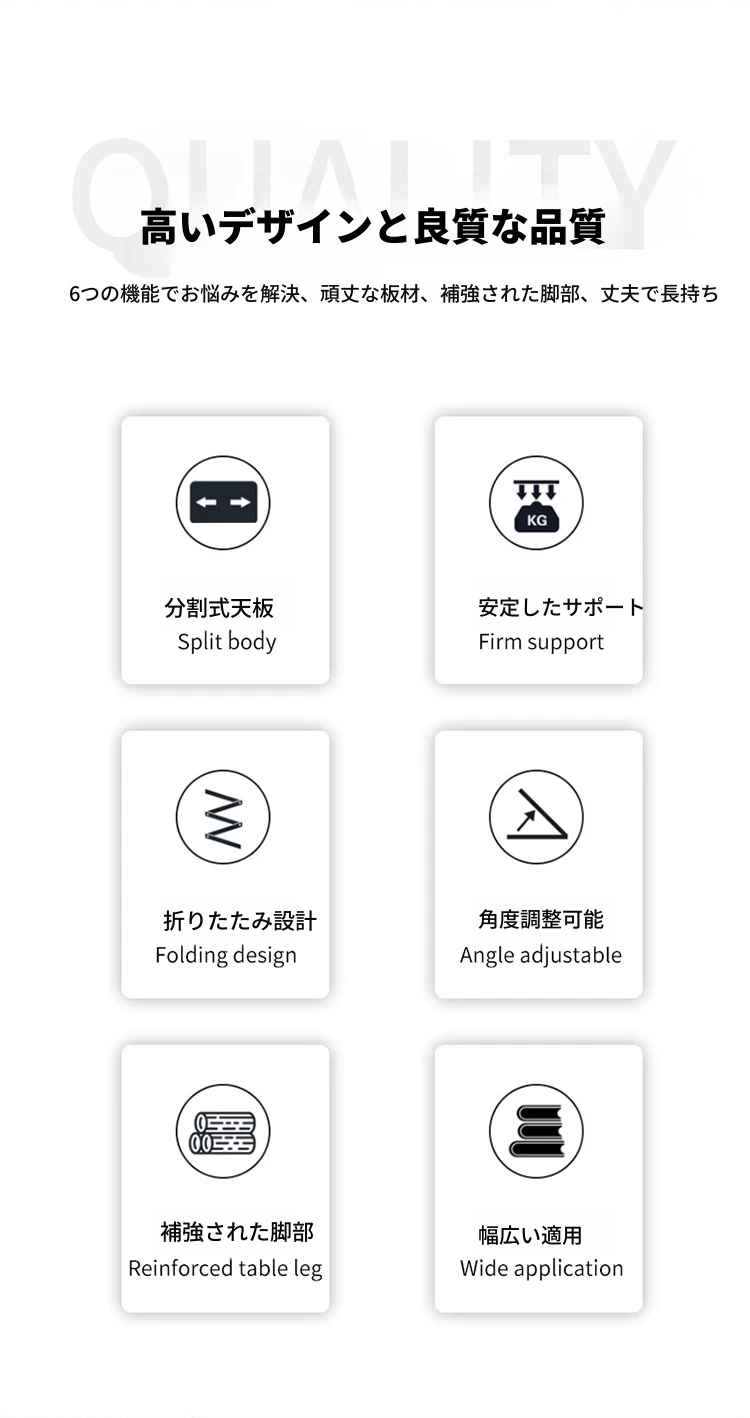 QUALITY

高いデザインと良質な品質

6つの機能でお悩みを解決、頑丈な板材、補強された脚部、丈夫で長持ち

KG

分割式天板
Split body

安定したサポート
Firm support

折りたたみ設計
Folding design

角度調整可能
Angle adjustable

補強された脚部
Reinforced table leg

幅広い適用
Wide application